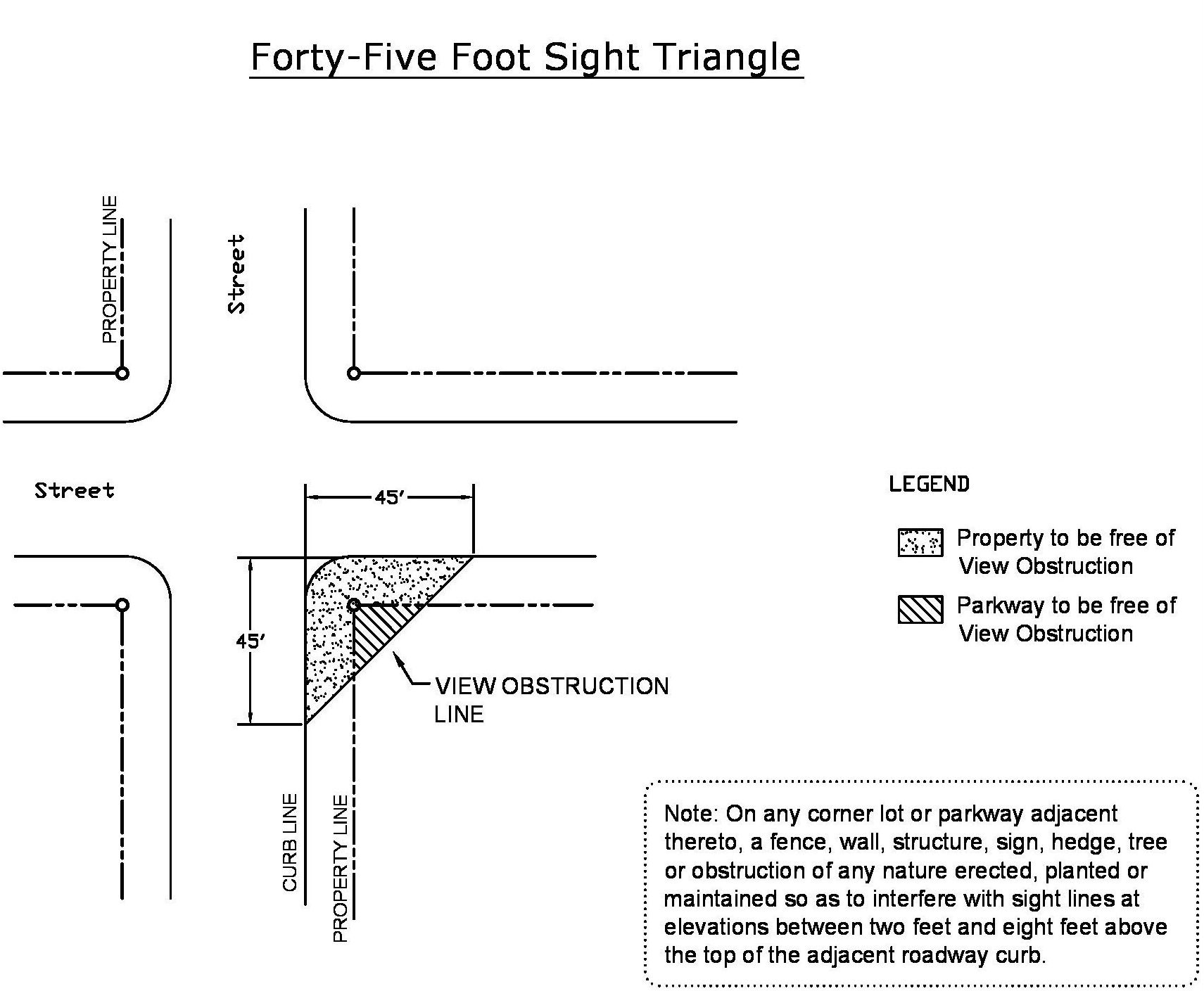 Forty-Five Foot Sight Triangle

PROPERTY LINE

Street

Street

45'

45'

VIEW OBSTRUCTION LINE

CURB LINE

PROPERTY LINE

LEGEND

Property to be free of View Obstruction

Parkway to be free of View Obstruction

Note: On any corner lot or parkway adjacent thereto, a fence, wall, structure, sign, hedge, tree or obstruction of any nature erected, planted or maintained so as to interfere with sight lines at elevations between two feet and eight feet above the top of the adjacent roadway curb.